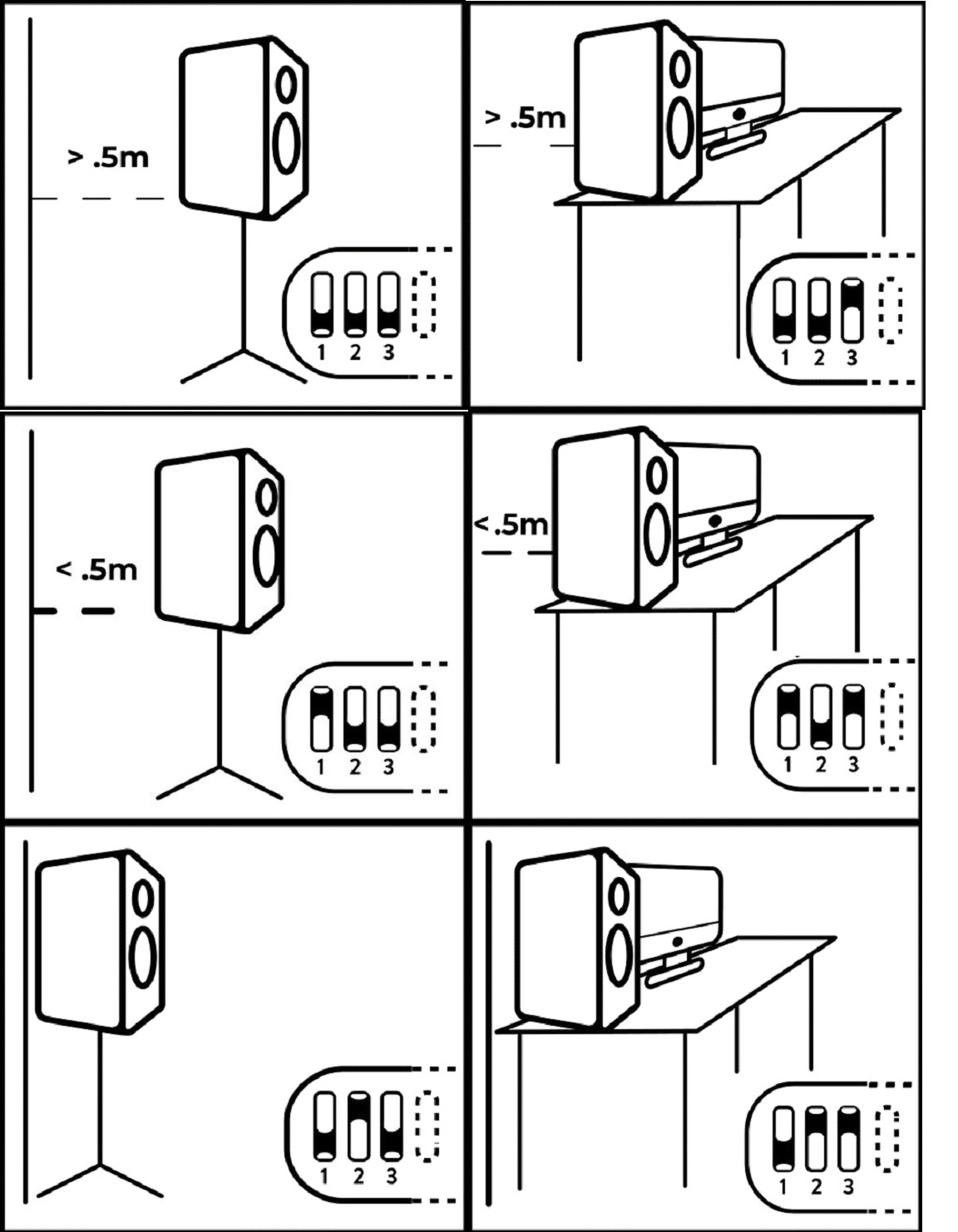 > .5m

1 2 3

> .5m

1 2 3

< .5m

1 2 3

<.5m

1 2 3

1 2 3

1 2 3